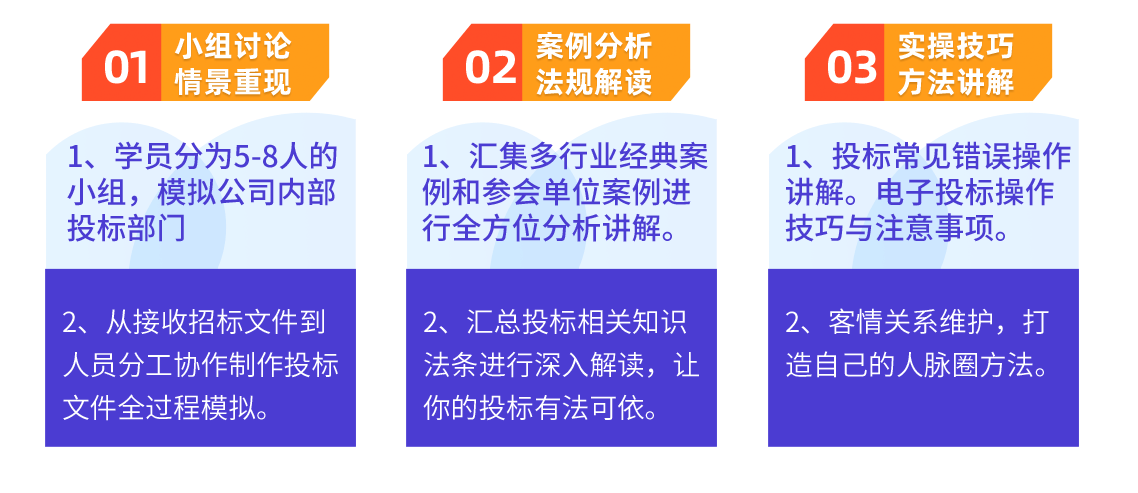 01 小组讨论
情景重现

1、学员分为5-8人的小组，模拟公司内部投标部门

2、从接收招标文件到人员分工协作制作投标文件全过程模拟。

02 案例分析
法规解读

1、汇集多行业经典案例和参会单位案例进行全方位分析讲解。

2、汇总投标相关知识法条进行深入解读，让你的投标有法可依。

03 实操技巧
方法讲解

1、投标常见错误操作讲解。电子投标操作技巧与注意事项。

2、客情关系维护，打造自己的人脉圈方法。